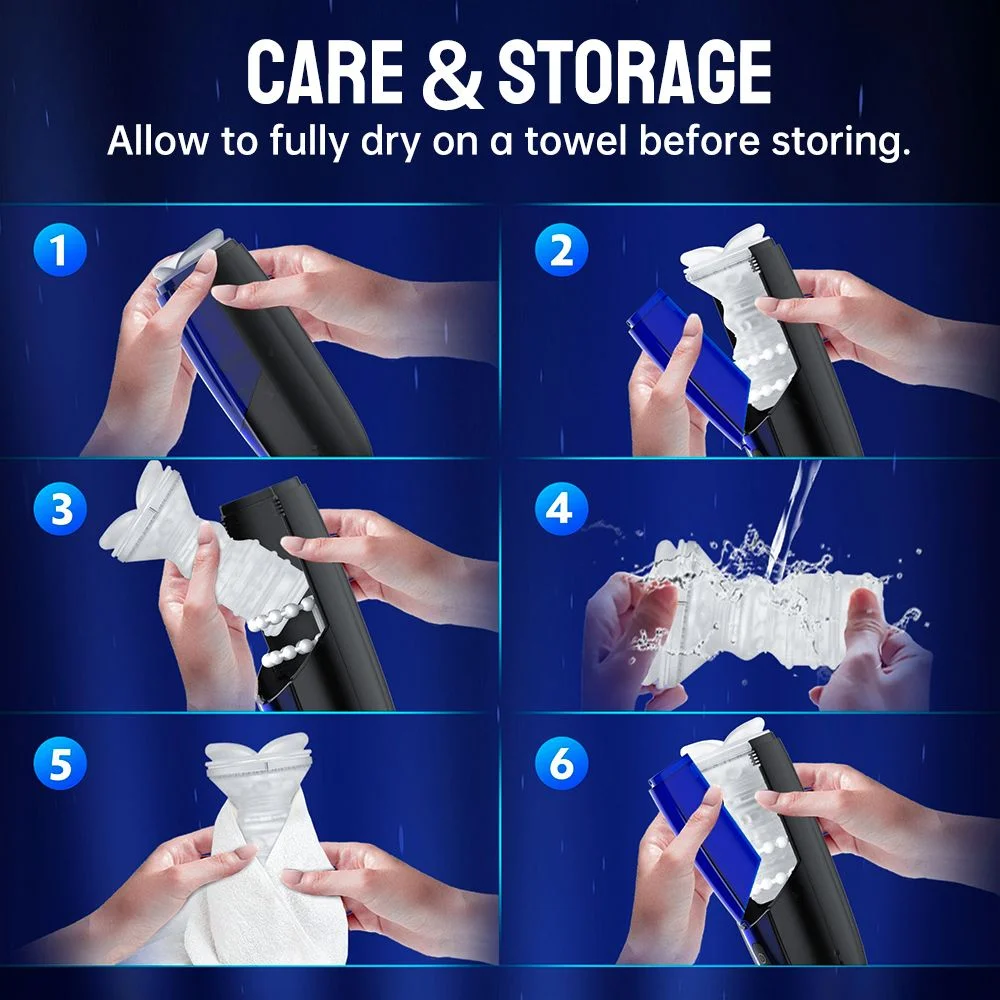 CARE & STORAGE
Allow to fully dry on a towel before storing.

1

2

3

4

5

6