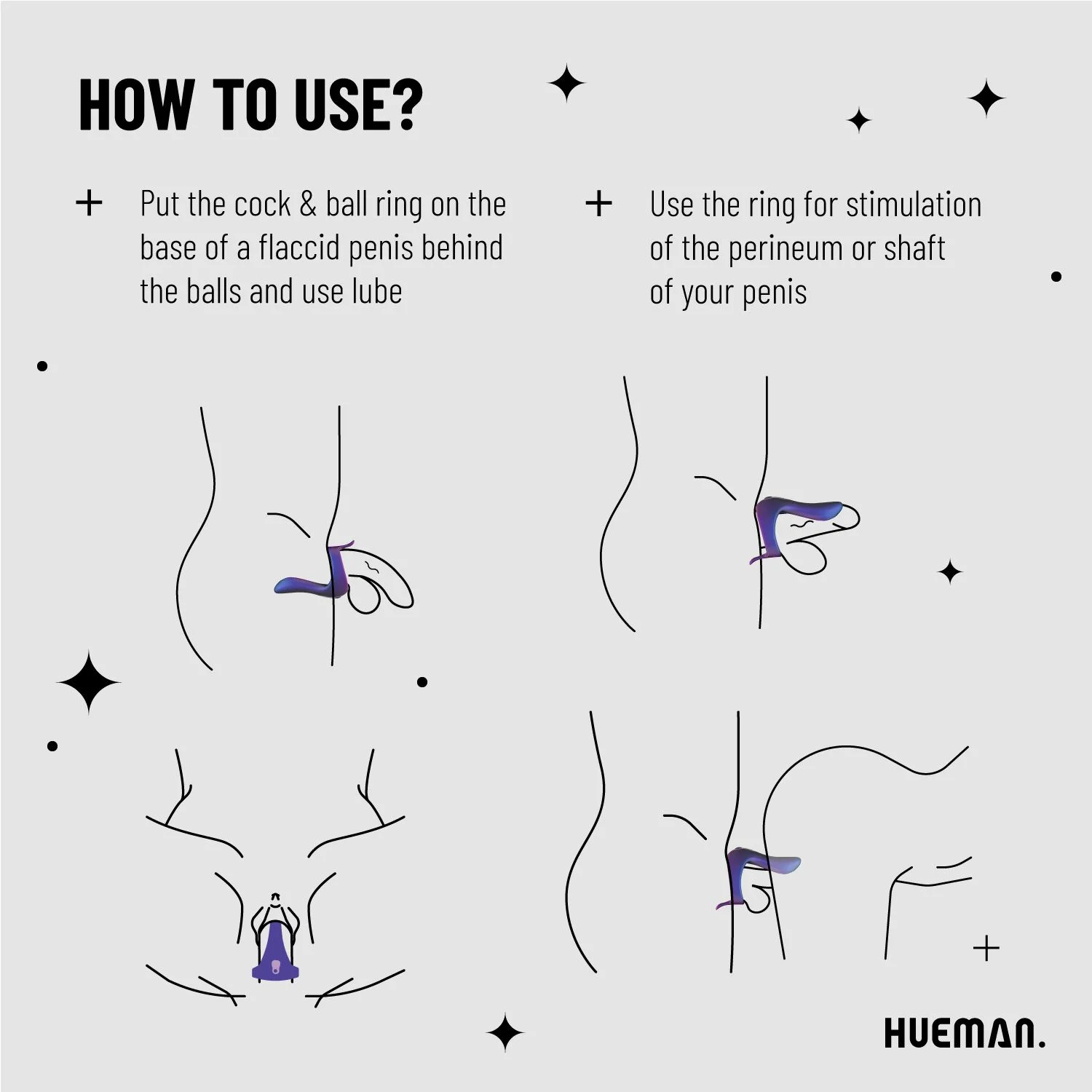 HOW TO USE?

+ Put the cock & ball ring on the base of a flaccid penis behind the balls and use lube

+ Use the ring for stimulation of the perineum or shaft of your penis

HUEMAN.